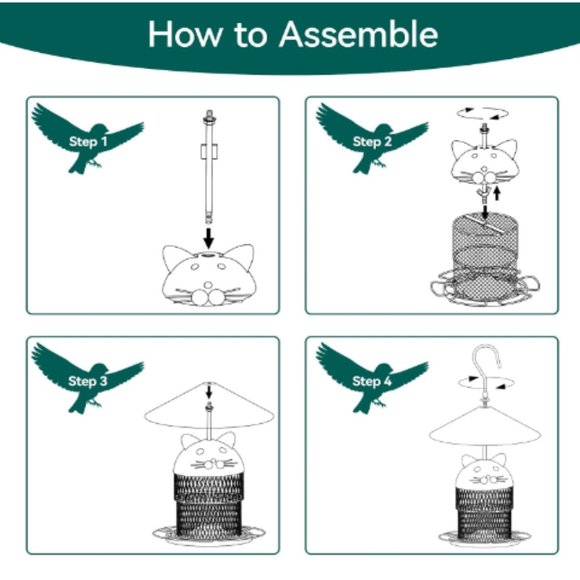 How to Assemble

Step 1

Step 2

Step 3

Step 4